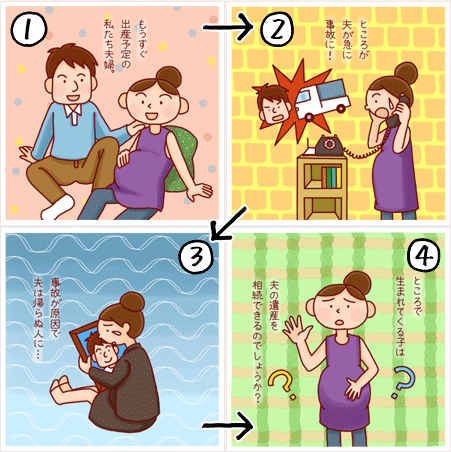 1
もうすぐ出産予定の私たち夫婦。

2
ところが夫が急に事故に！

3
事故が原因で夫は帰らぬ人に…

4
ところで生まれてくる子は夫の遺産を相続できるのでしょうか？