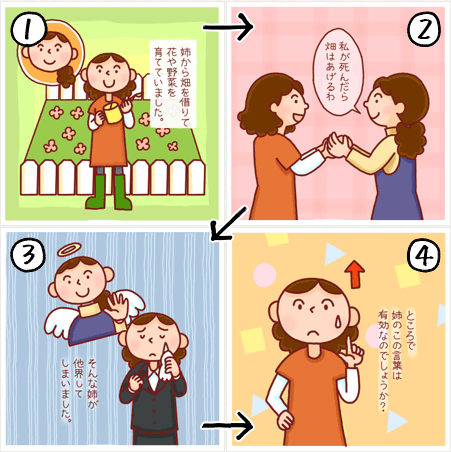 1

姉から畑を借りて花や野菜を育てていました。

2

私が死んだら畑はあげるわ

3

そんな姉が他界してしまいました。

4

ところで姉のこの言葉は有効なのでしょうか?