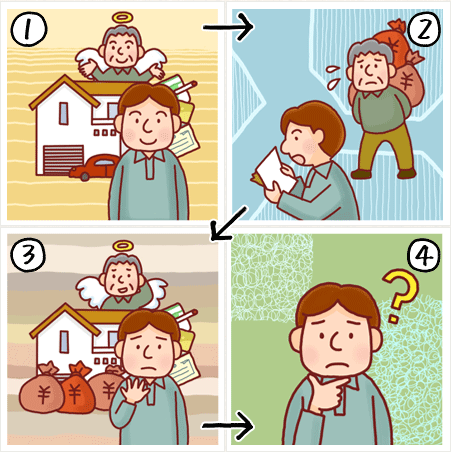 1
2
¥
3
¥
¥
¥
4
?